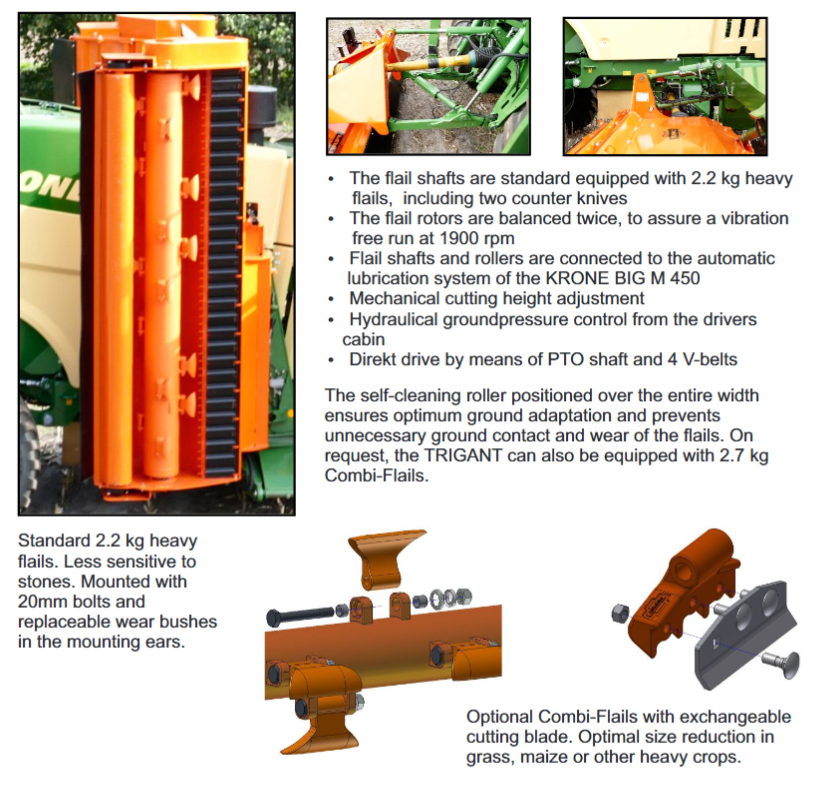 ONE

• The flail shafts are standard equipped with 2.2 kg heavy flails, including two counter knives
• The flail rotors are balanced twice, to assure a vibration free run at 1900 rpm
• Flail shafts and rollers are connected to the automatic lubrication system of the KRONE BIG M 450
• Mechanical cutting height adjustment
• Hydraulical groundpressure control from the drivers cabin
• Direkt drive by means of PTO shaft and 4 V-belts

The self-cleaning roller positioned over the entire width ensures optimum ground adaptation and prevents unnecessary ground contact and wear of the flails. On request, the TRIGANT can also be equipped with 2.7 kg Combi-Flails.

Standard 2.2 kg heavy flails. Less sensitive to stones. Mounted with 20mm bolts and replaceable wear bushes in the mounting ears.

Optional Combi-Flails with exchangeable cutting blade. Optimal size reduction in grass, maize or other heavy crops.